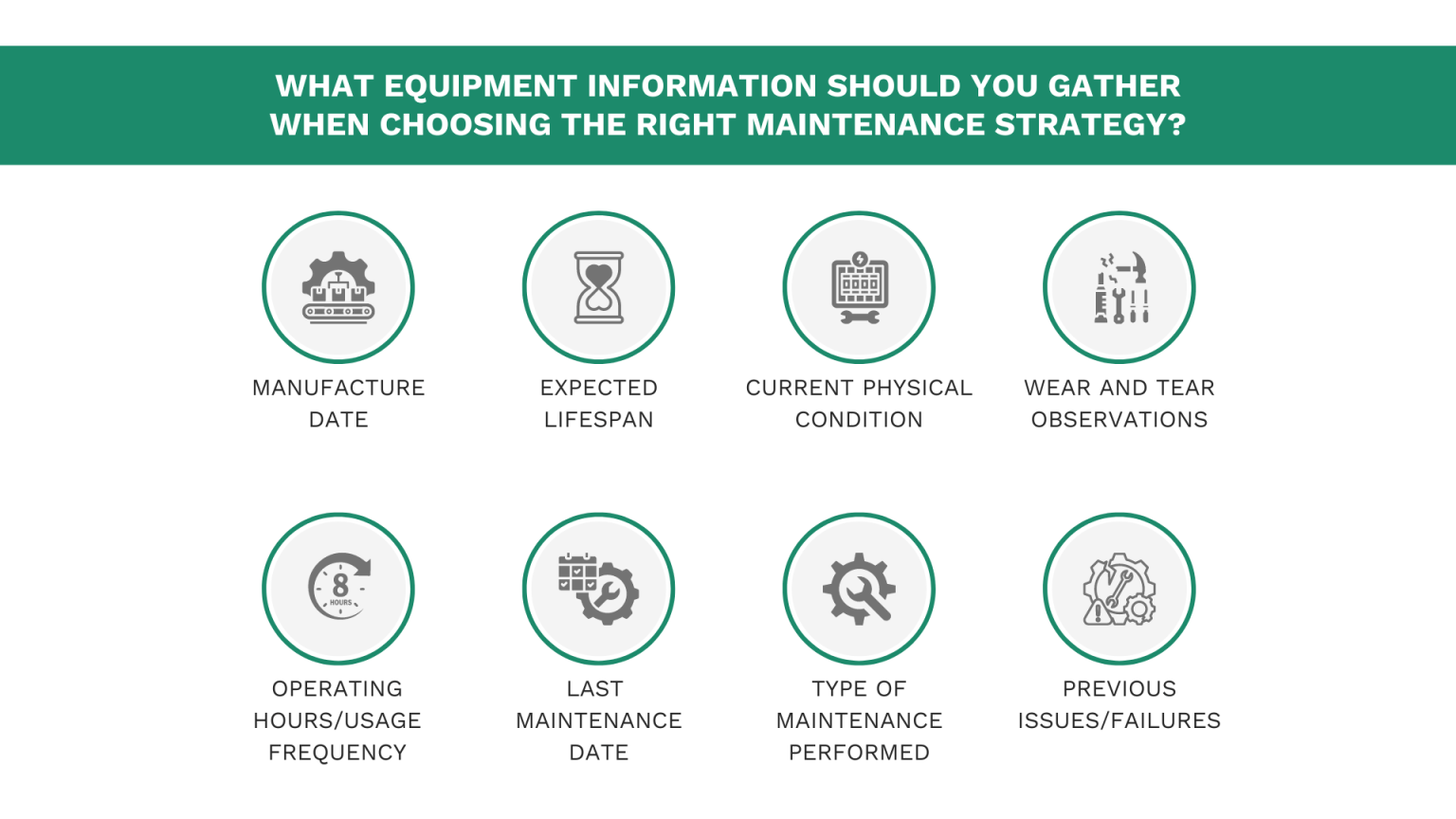 WHAT EQUIPMENT INFORMATION SHOULD YOU GATHER WHEN CHOOSING THE RIGHT MAINTENANCE STRATEGY?

MANUFACTURE DATE

EXPECTED LIFESPAN

CURRENT PHYSICAL CONDITION

WEAR AND TEAR OBSERVATIONS

8 HOURS

OPERATING HOURS/USAGE FREQUENCY

LAST MAINTENANCE DATE

TYPE OF MAINTENANCE PERFORMED

PREVIOUS ISSUES/FAILURES