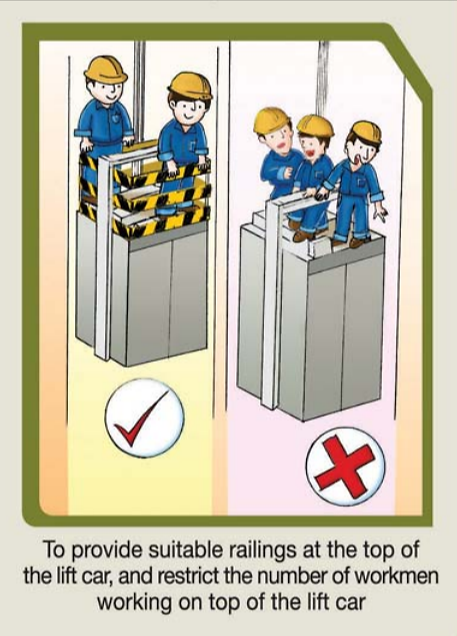 To provide suitable railings at the top of the lift car, and restrict the number of workmen working on top of the lift car