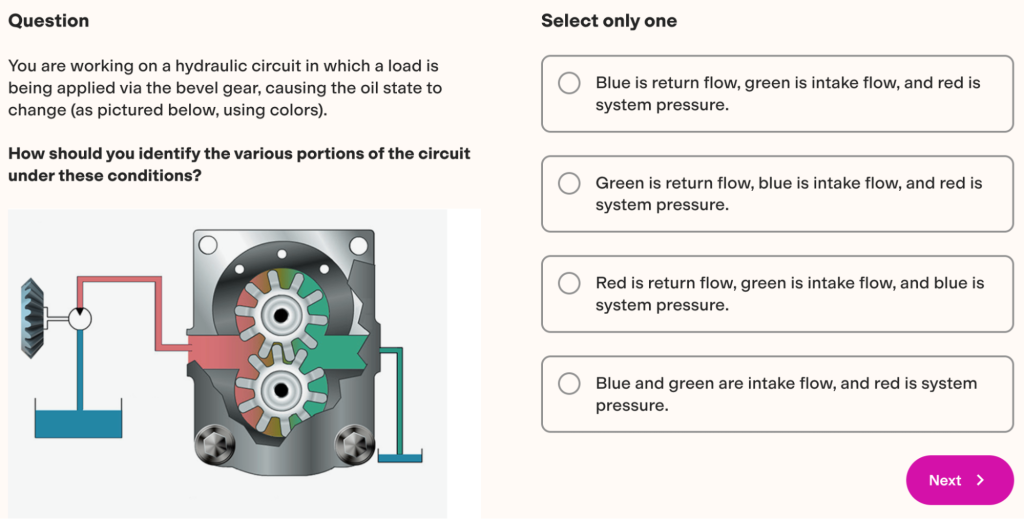 Question

You are working on a hydraulic circuit in which a load is being applied via the bevel gear, causing the oil state to change (as pictured below, using colors).

How should you identify the various portions of the circuit under these conditions?

Select only one

Blue is return flow, green is intake flow, and red is system pressure.

Green is return flow, blue is intake flow, and red is system pressure.

Red is return flow, green is intake flow, and blue is system pressure.

Blue and green are intake flow, and red is system pressure.

Next