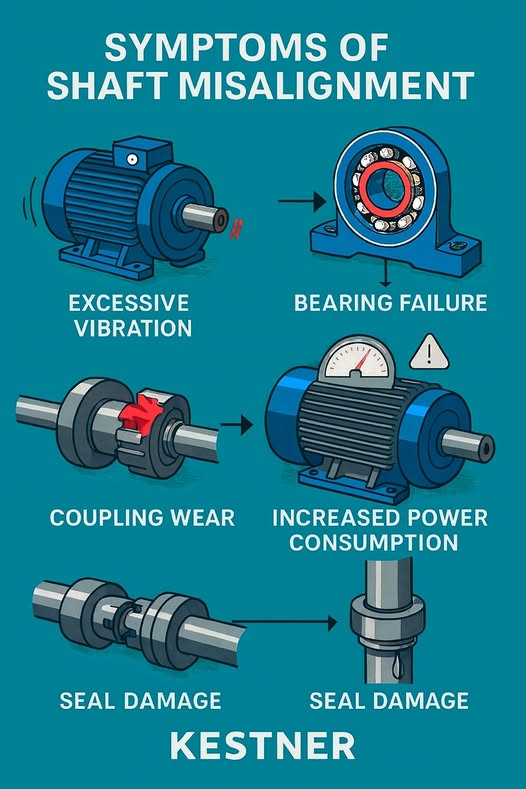 SYMPTOMS OF SHAFT MISALIGNMENT

EXCESSIVE VIBRATION

BEARING FAILURE

COUPLING WEAR

INCREASED POWER CONSUMPTION

SEAL DAMAGE

SEAL DAMAGE

KESTNER